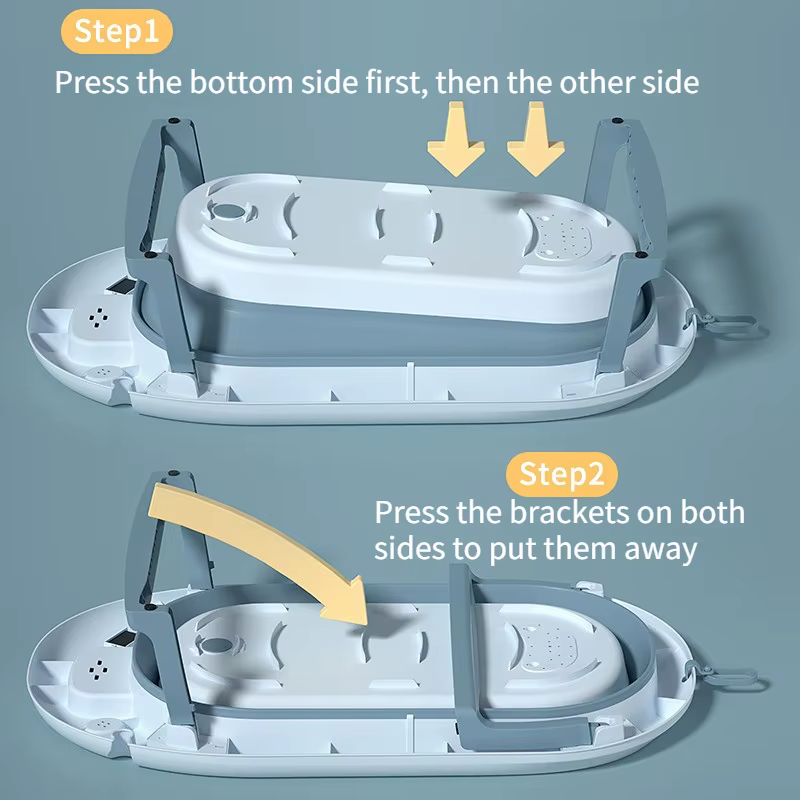 Step1

Press the bottom side first, then the other side

Step2

Press the brackets on both sides to put them away